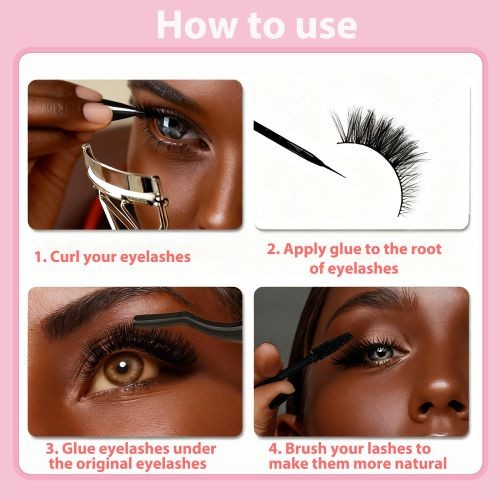 How to use

1. Curl your eyelashes

2. Apply glue to the root of eyelashes

3. Glue eyelashes under the original eyelashes

4. Brush your lashes to make them more natural