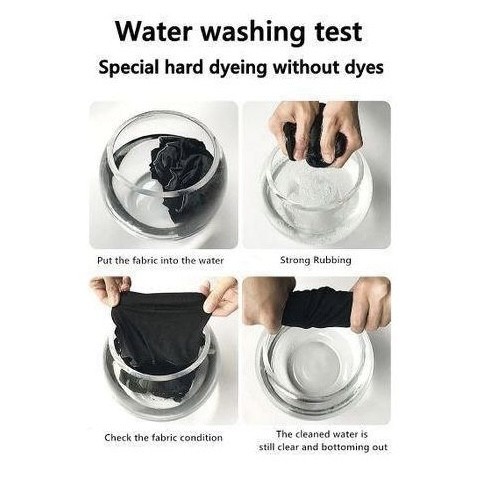 Water washing test

Special hard dyeing without dyes

Put the fabric into the water

Strong Rubbing

Check the fabric condition

The cleaned water is still clear and bottoming out